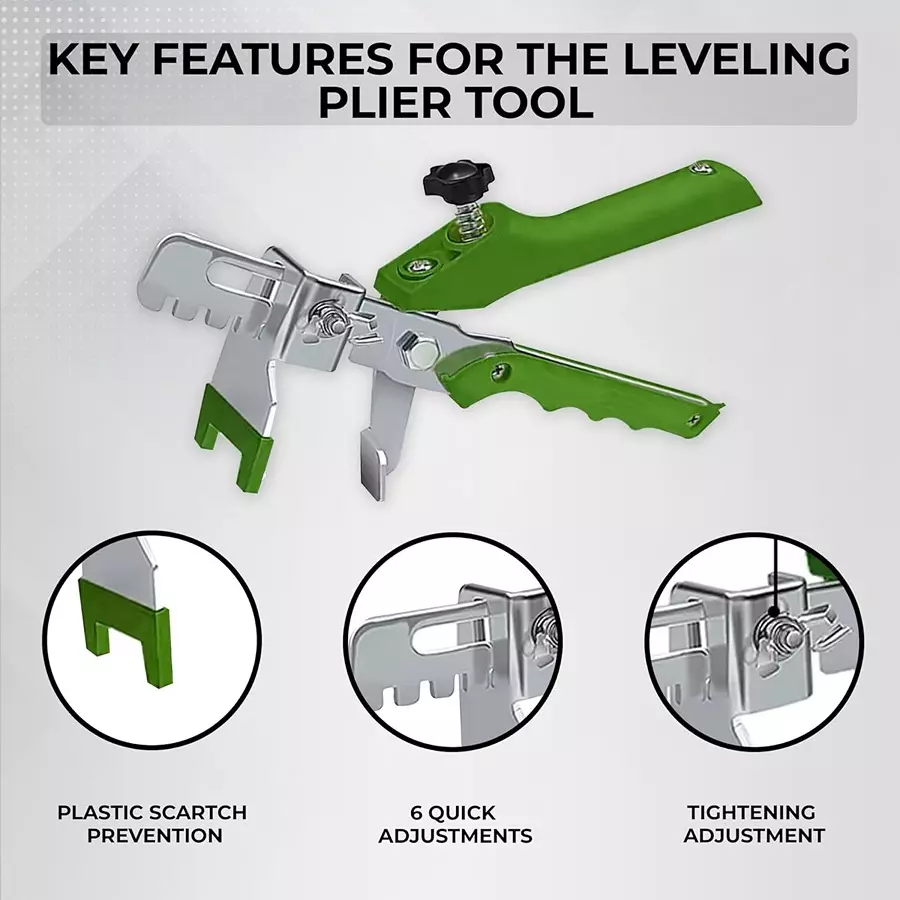 KEY FEATURES FOR THE LEVELING PLIER TOOL

PLASTIC SCARTCH PREVENTION

6 QUICK ADJUSTMENTS

TIGHTENING ADJUSTMENT